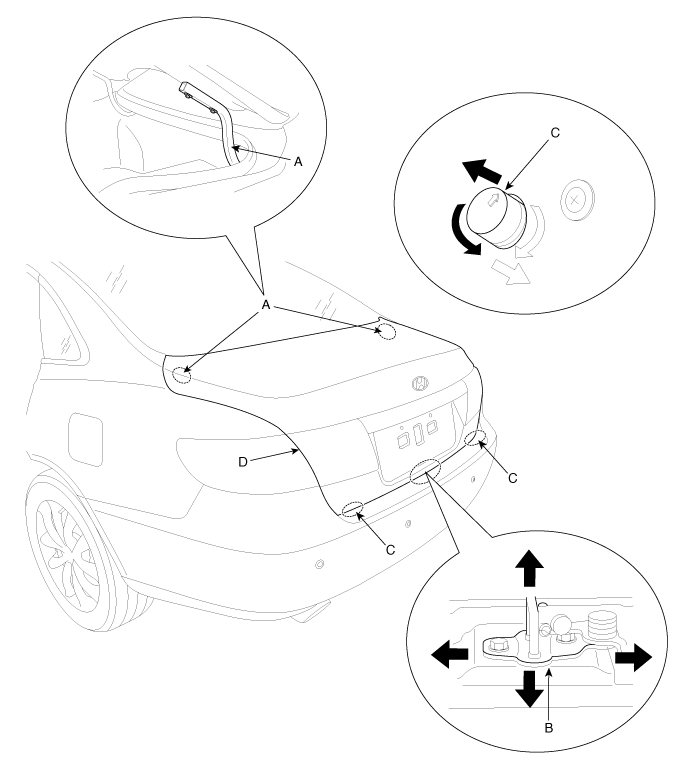 A

C

A

D

C

C

B