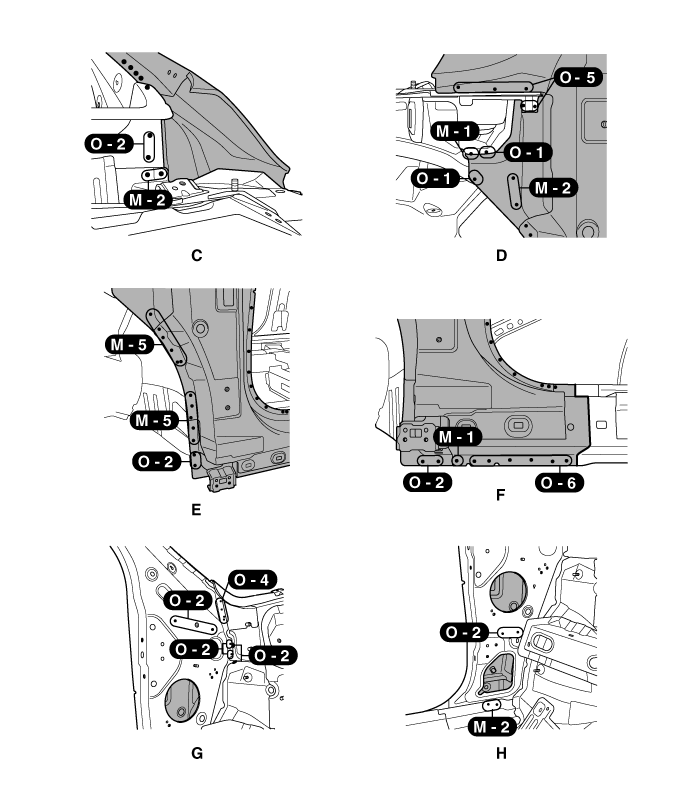 O - 2
M - 2
C

O - 5
M - 1
O - 1
O - 1
M - 2
D

M - 5
M - 5
O - 2
E

M - 1
O - 2
O - 6
F

O - 4
O - 2
O - 2
O - 2
G

O - 2
M - 2
H