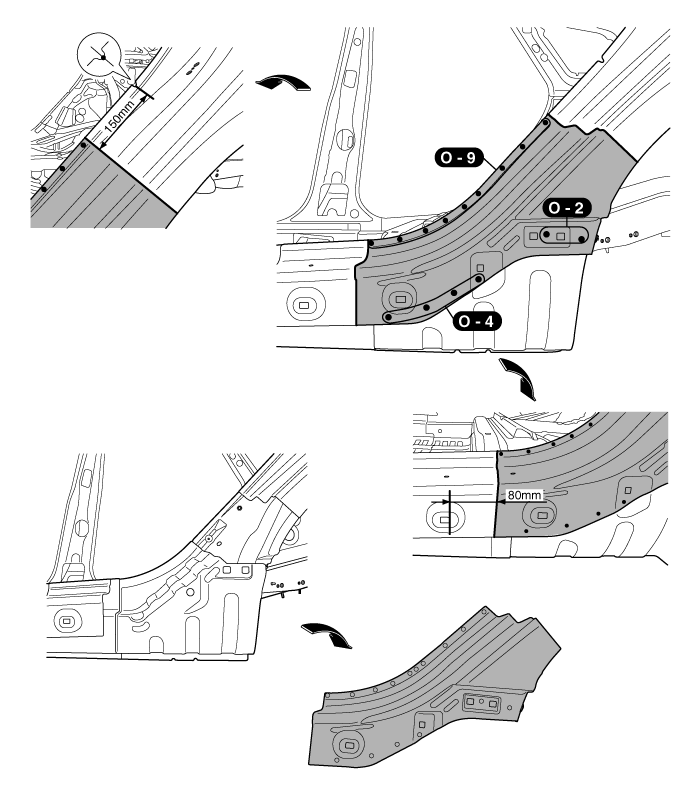 150mm

O - 9

O - 2

O - 4

80mm