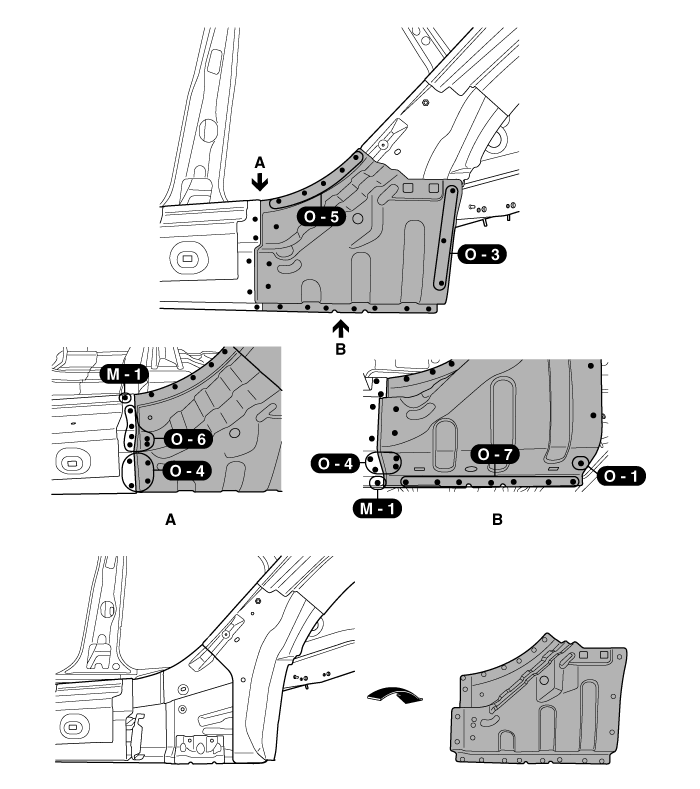 A

O - 5

O - 3

B

M - 1

O - 6

O - 4

A

O - 4

O - 7

O - 1

M - 1

B