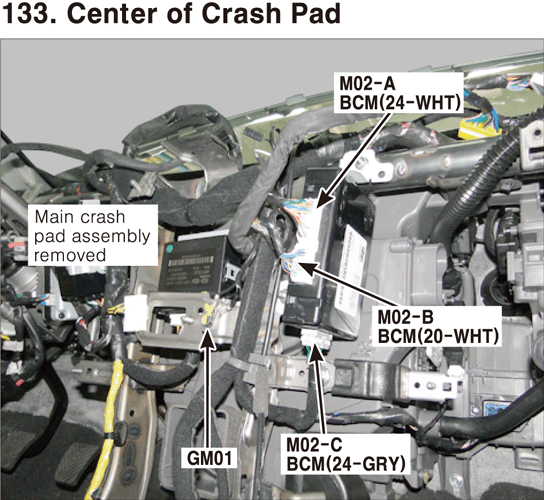 133. Center of Crash Pad

M02-A
BCM(24-WHT)

Main crash pad assembly removed

M02-B
BCM(20-WHT)

GM01

M02-C
BCM(24-GRY)