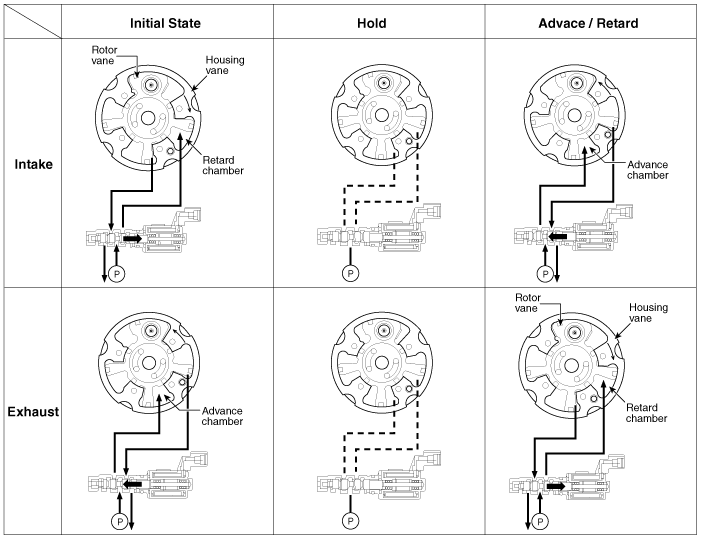 | | Initial State | Hold | Advace / Retard |
|---|---|---|---|
| Intake | Rotor vane Housing vane Retard chamber P | P | Advance chamber P |
| Exhaust | Advance chamber P | P | Rotor vane Housing vane Retard chamber P |