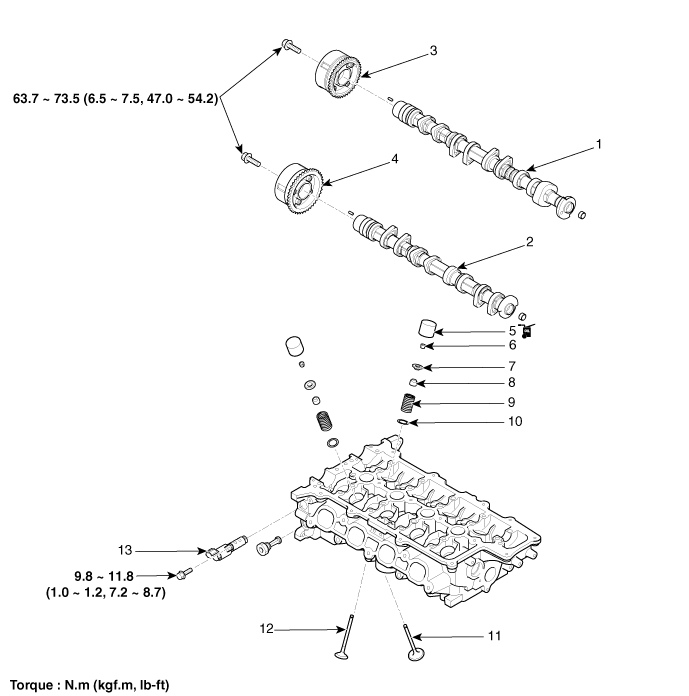 63.7 ~ 73.5 (6.5 ~ 7.5, 47.0 ~ 54.2)

3

1

4

2

5

6

7

8

9

10

13

9.8 ~ 11.8
(1.0 ~ 1.2, 7.2 ~ 8.7)

12

11

Torque : N.m (kgf.m, lb-ft)