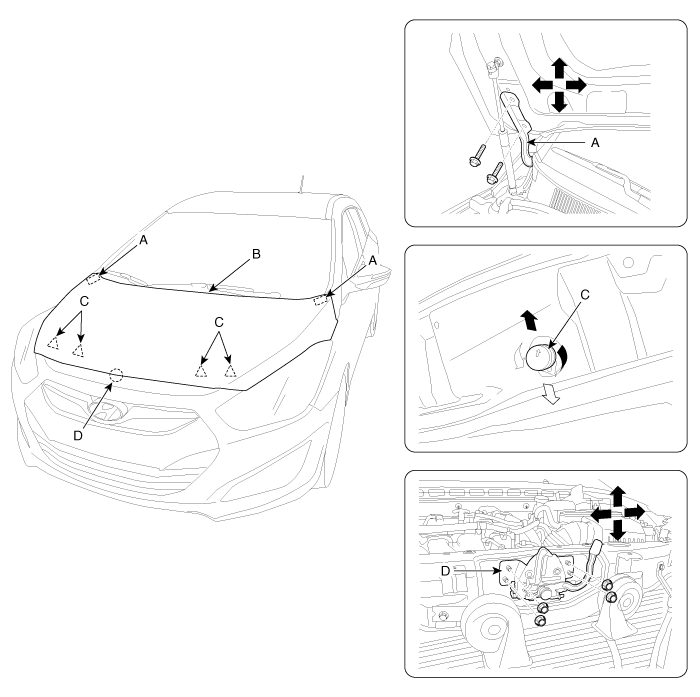 A
B
A
C
C
D
A
C
D