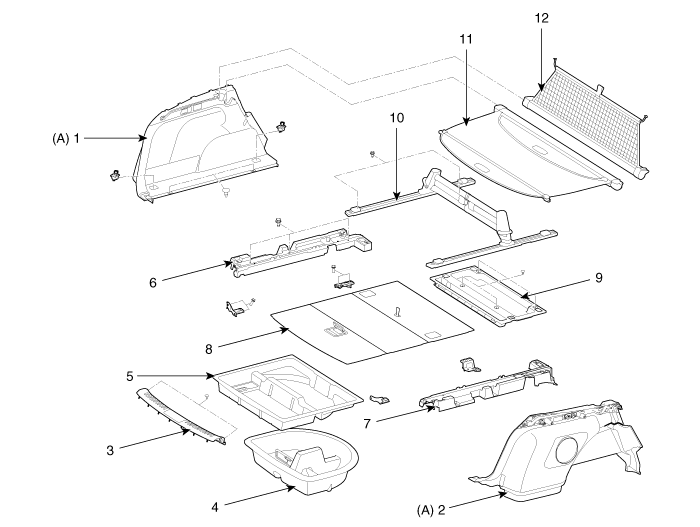 12
11
10
(A) 1
6
9
8
5
7
3
4
(A) 2