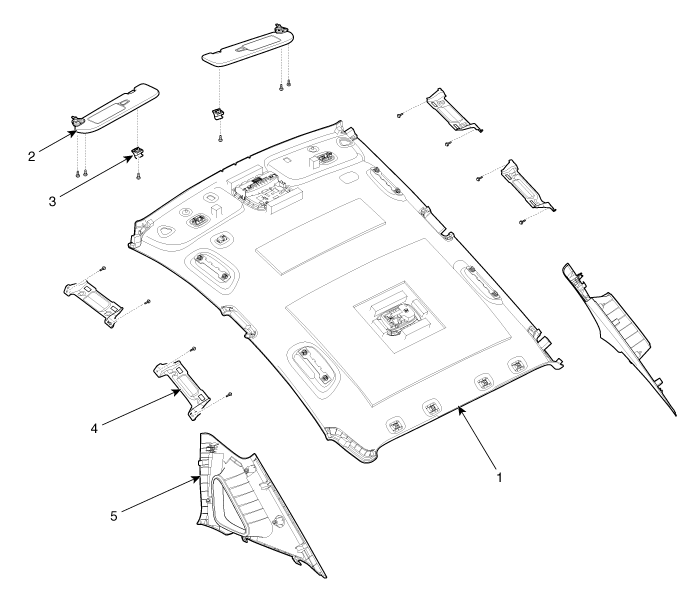 2
3
4
5
1