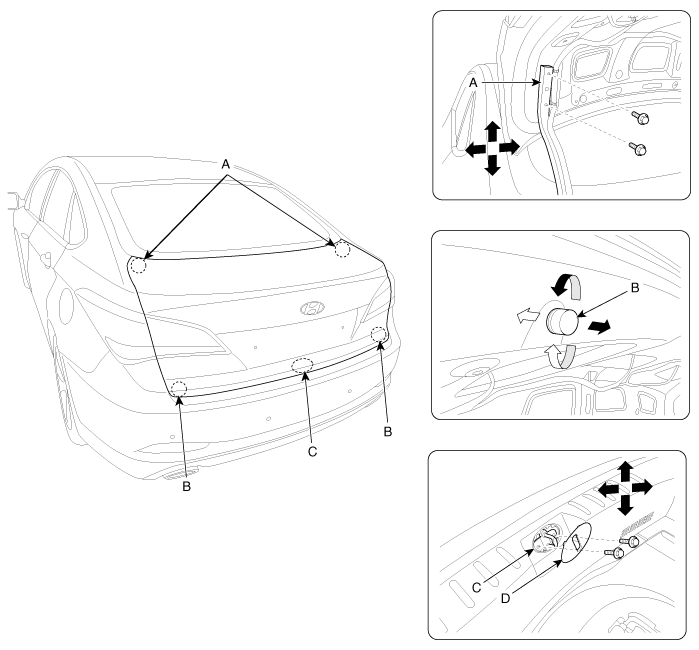 A
B
C
B
A
B
C
D