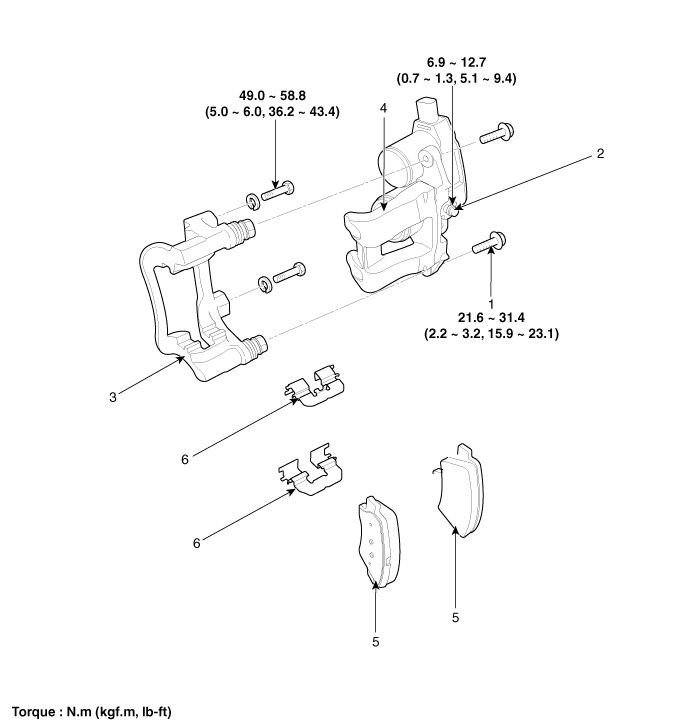 6.9 ~ 12.7
(0.7 ~ 1.3, 5.1 ~ 9.4)

49.0 ~ 58.8
(5.0 ~ 6.0, 36.2 ~ 43.4)

4

2

1
21.6 ~ 31.4
(2.2 ~ 3.2, 15.9 ~ 23.1)

3

6

6

5

5

Torque : N.m (kgf.m, lb-ft)