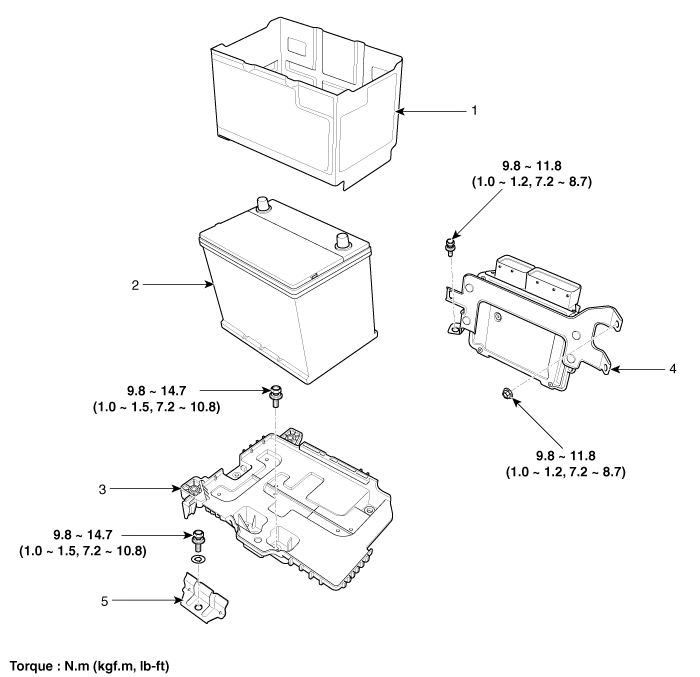 1

9.8 ~ 11.8
(1.0 ~ 1.2, 7.2 ~ 8.7)

2

4

9.8 ~ 14.7
(1.0 ~ 1.5, 7.2 ~ 10.8)

9.8 ~ 11.8
(1.0 ~ 1.2, 7.2 ~ 8.7)

3

9.8 ~ 14.7
(1.0 ~ 1.5, 7.2 ~ 10.8)

5

Torque : N.m (kgf.m, lb-ft)