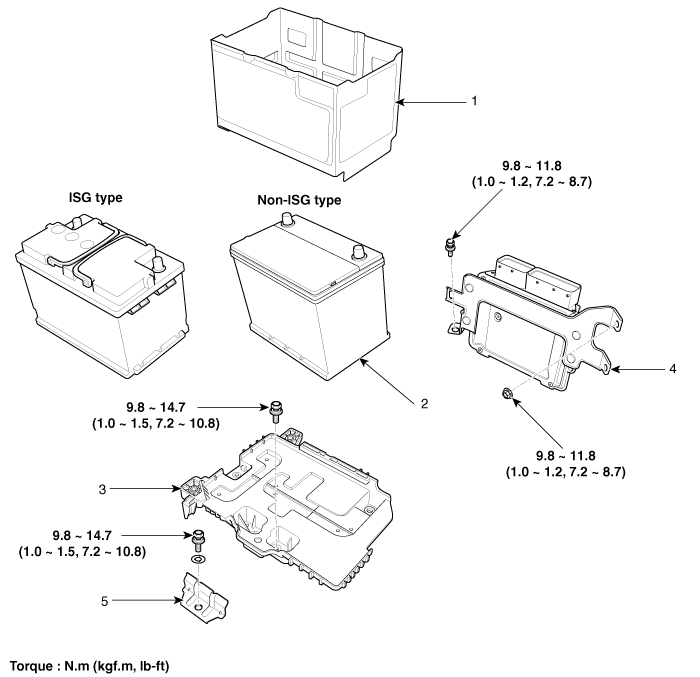 1

9.8 ~ 11.8
(1.0 ~ 1.2, 7.2 ~ 8.7)

ISG type

Non-ISG type

4

2

9.8 ~ 14.7
(1.0 ~ 1.5, 7.2 ~ 10.8)

9.8 ~ 11.8
(1.0 ~ 1.2, 7.2 ~ 8.7)

3

9.8 ~ 14.7
(1.0 ~ 1.5, 7.2 ~ 10.8)

5

Torque : N.m (kgf.m, lb-ft)