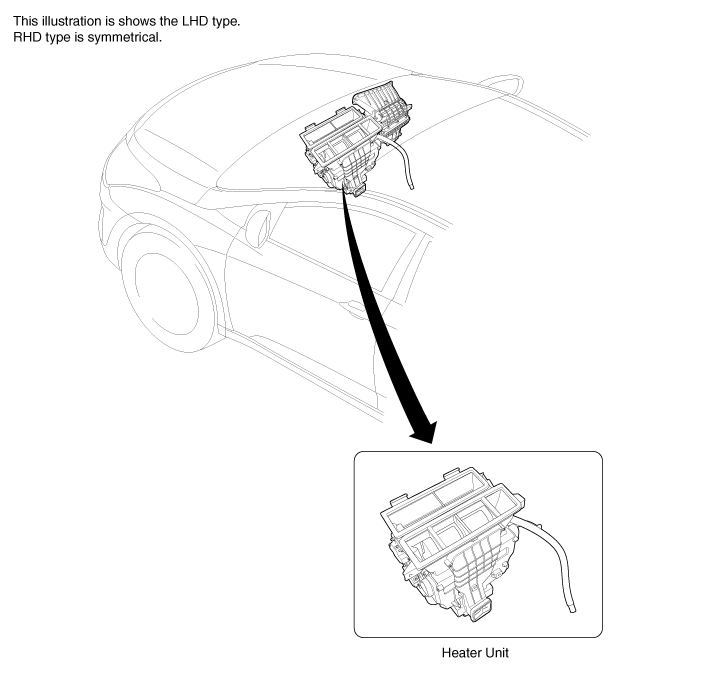 This illustration is shows the LHD type.
RHD type is symmetrical.

Heater Unit