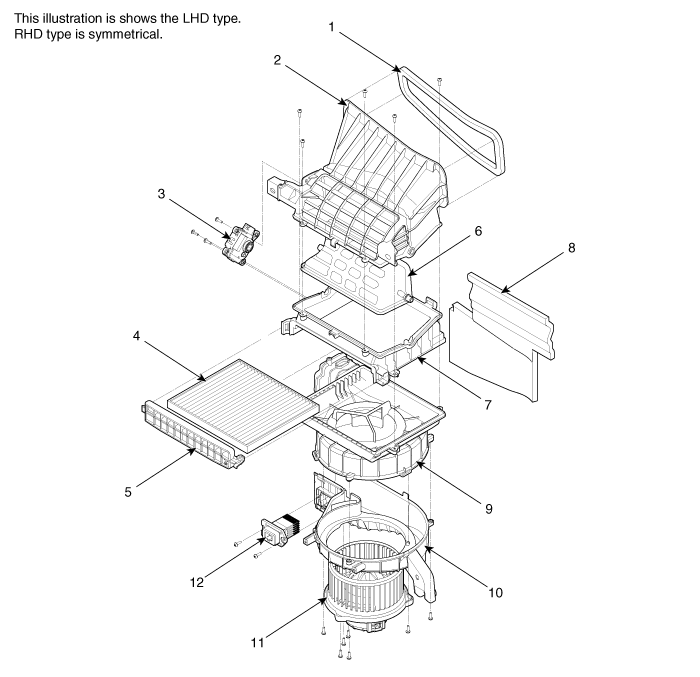 This illustration is shows the LHD type.
RHD type is symmetrical.

1
2
3
6
8
4
7
5
9
12
10
11