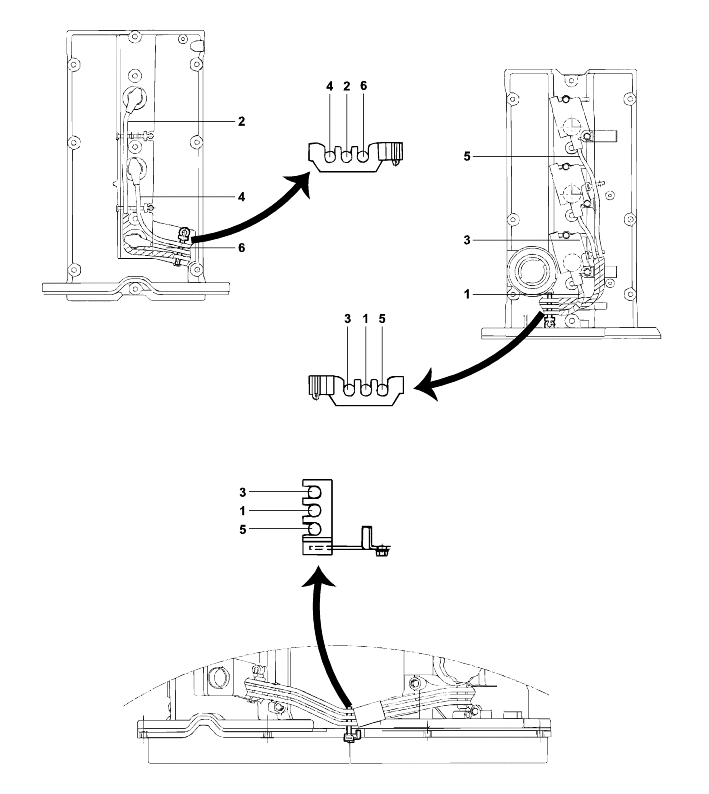 2
4
6
4 2 6
5
3
1
3 1 5
3
1
5