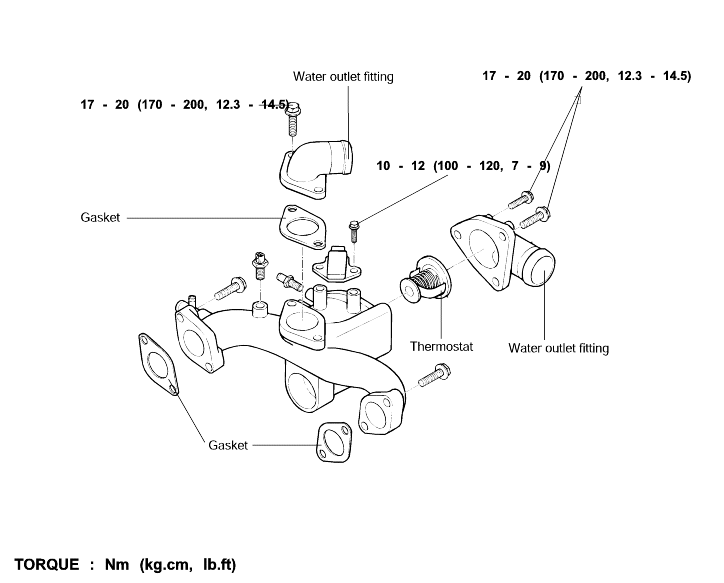 Water outlet fitting

17 - 20 (170 - 200, 12.3 - 14.5)

17 - 20 (170 - 200, 12.3 - 14.5)

10 - 12 (100 - 120, 7 - 9)

Gasket

Thermostat

Water outlet fitting

Gasket

TORQUE : Nm (kg.cm, lb.ft)