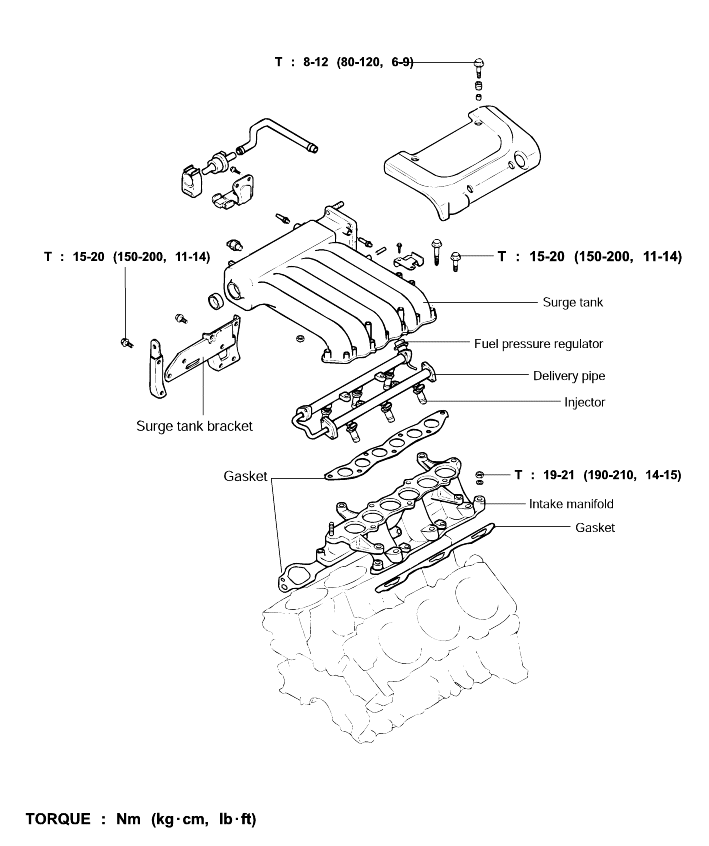 T : 8-12 (80-120, 6-9)

T : 15-20 (150-200, 11-14)

T : 15-20 (150-200, 11-14)

Surge tank

Fuel pressure regulator

Delivery pipe

Injector

Surge tank bracket

Gasket

T : 19-21 (190-210, 14-15)

Intake manifold

Gasket

TORQUE : Nm (kg·cm, lb·ft)