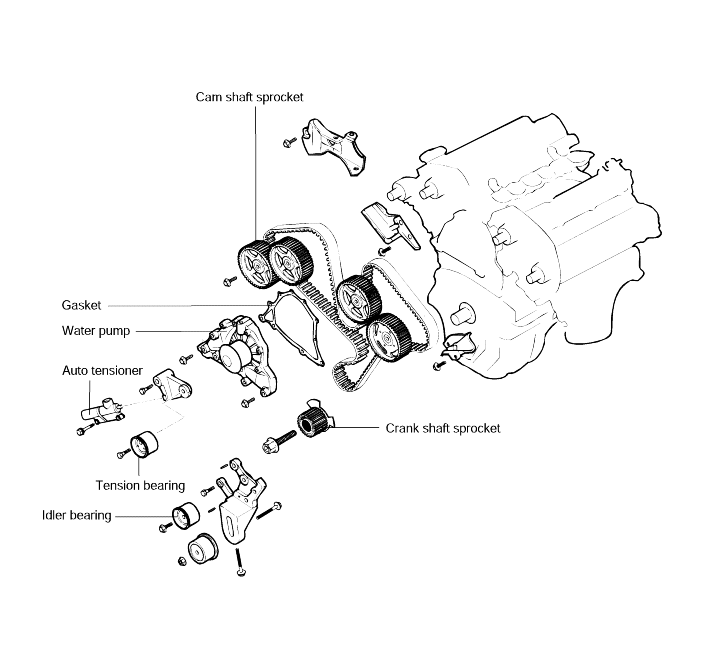 Cam shaft sprocket

Gasket

Water pump

Auto tensioner

Crank shaft sprocket

Tension bearing

Idler bearing