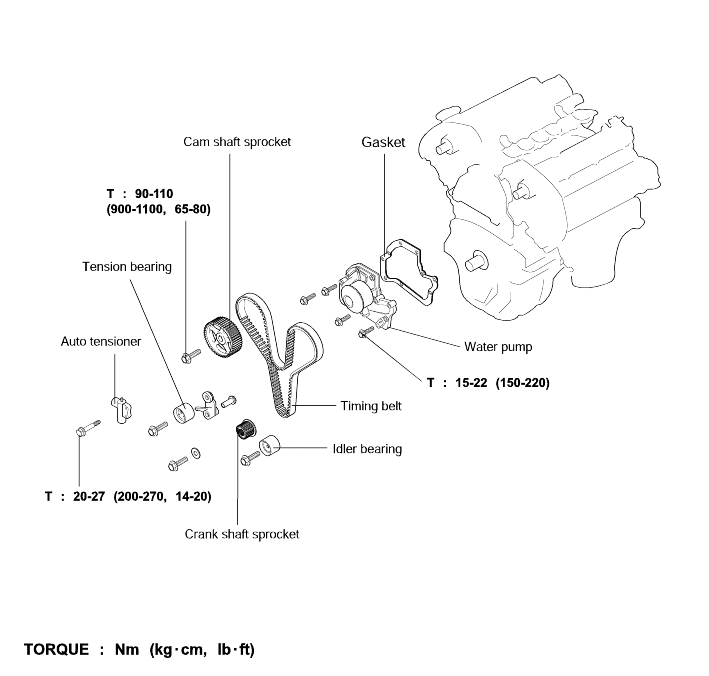 Cam shaft sprocket

Gasket

T : 90-110
(900-1100, 65-80)

Tension bearing

Auto tensioner

Water pump

T : 15-22 (150-220)

Timing belt

Idler bearing

T : 20-27 (200-270, 14-20)

Crank shaft sprocket

TORQUE : Nm (kg·cm, lb·ft)