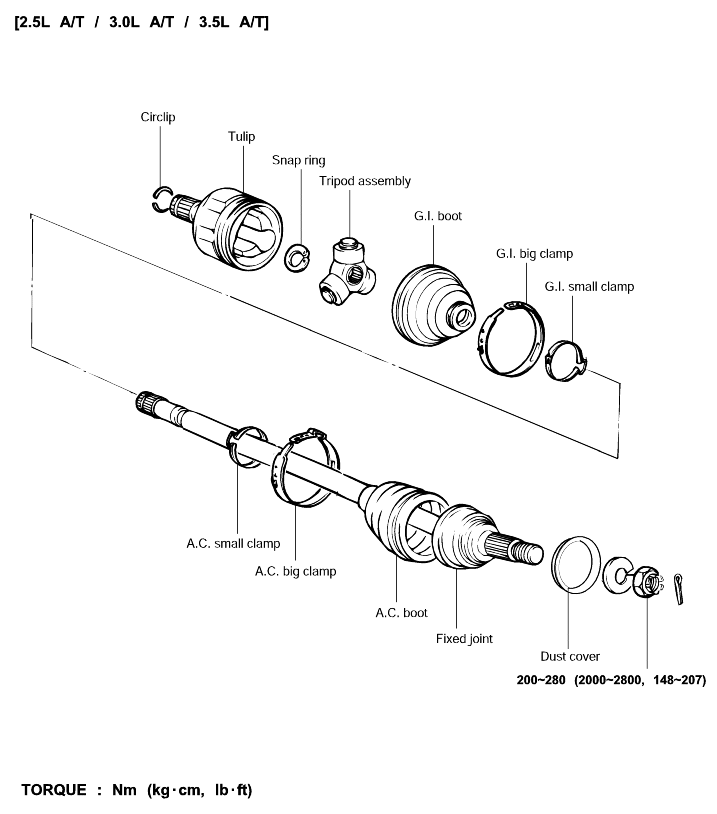 [2.5L A/T / 3.0L A/T / 3.5L A/T]

Circlip

Tulip

Snap ring

Tripod assembly

G.I. boot

G.I. big clamp

G.I. small clamp

A.C. small clamp

A.C. big clamp

A.C. boot

Fixed joint

Dust cover

200~280 (2000~2800, 148~207)

TORQUE : Nm (kg·cm, lb·ft)