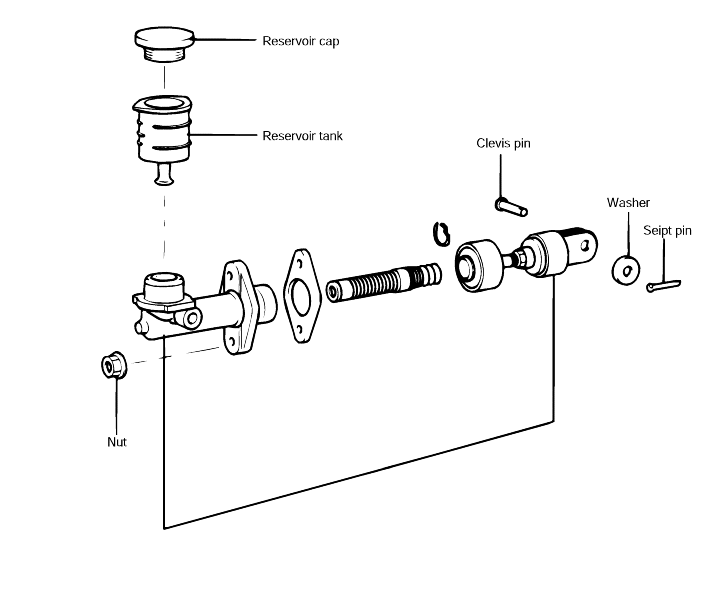 Reservoir cap

Reservoir tank

Clevis pin

Washer

Seipt pin

Nut