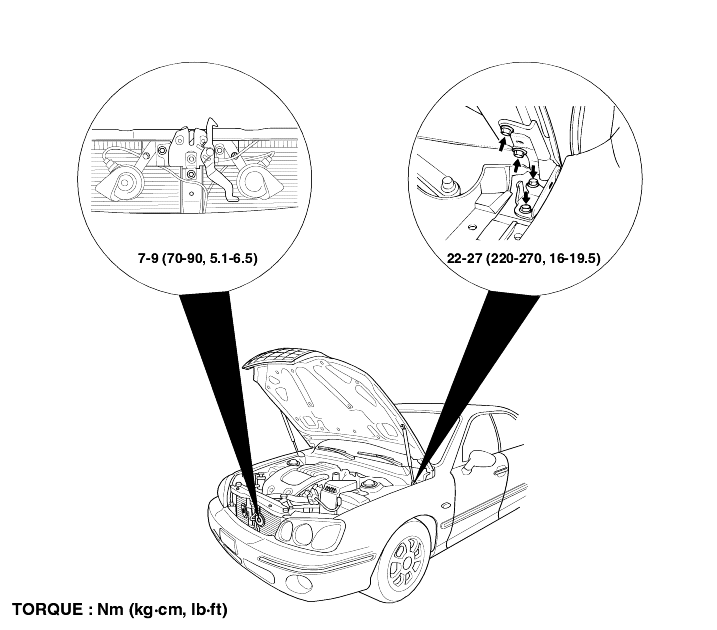 7-9 (70-90, 5.1-6.5)

22-27 (220-270, 16-19.5)

TORQUE : Nm (kg·cm, lb·ft)