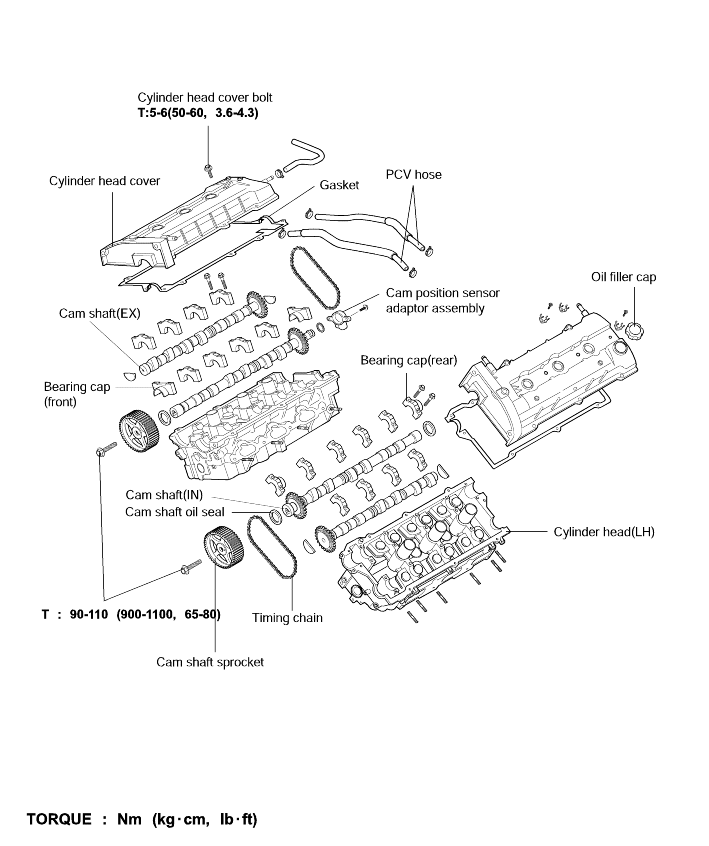 Cylinder head cover bolt
T:5-6(50-60, 3.6-4.3)

Cylinder head cover

Gasket

PCV hose

Oil filler cap

Cam position sensor adaptor assembly

Cam shaft(EX)

Bearing cap(rear)

Bearing cap (front)

Cam shaft(IN)

Cam shaft oil seal

Cylinder head(LH)

T : 90-110 (900-1100, 65-80)

Timing chain

Cam shaft sprocket

TORQUE : Nm (kg·cm, lb·ft)