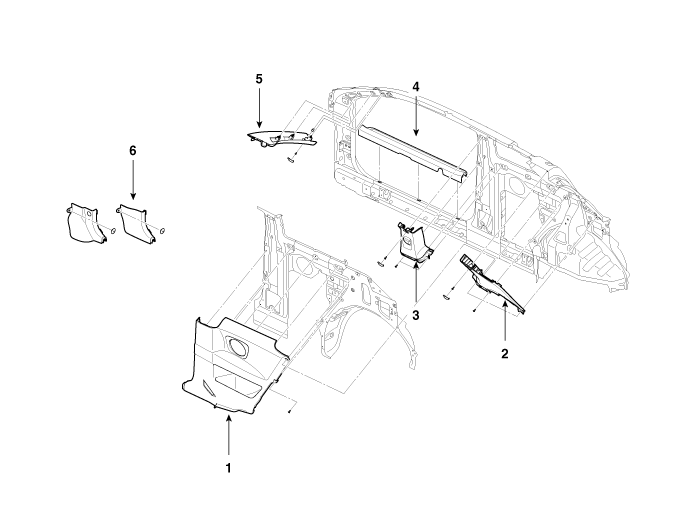 5
4
6
3
2
1