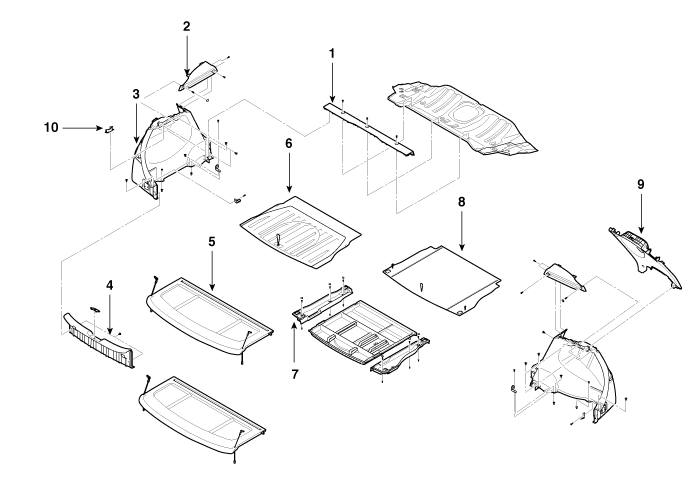 2
1
3
10
6
9
8
5
4
7