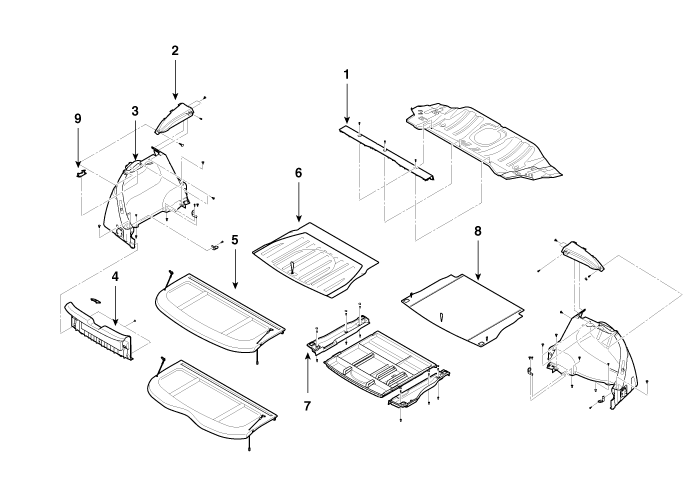 2
1
9
3
6
5
8
4
7