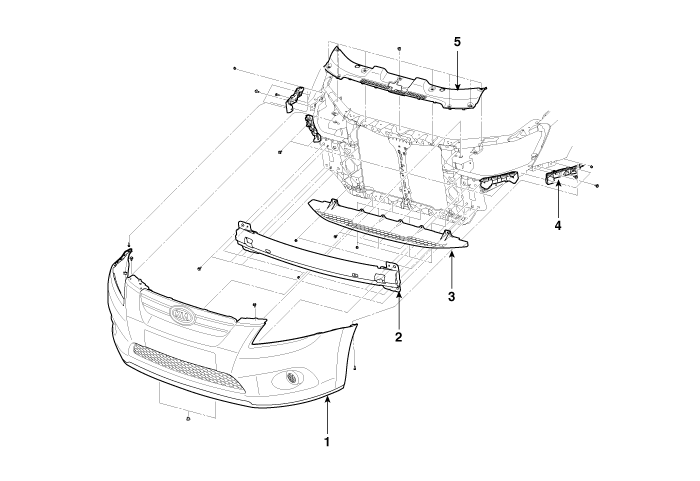 5

4

3

2

1