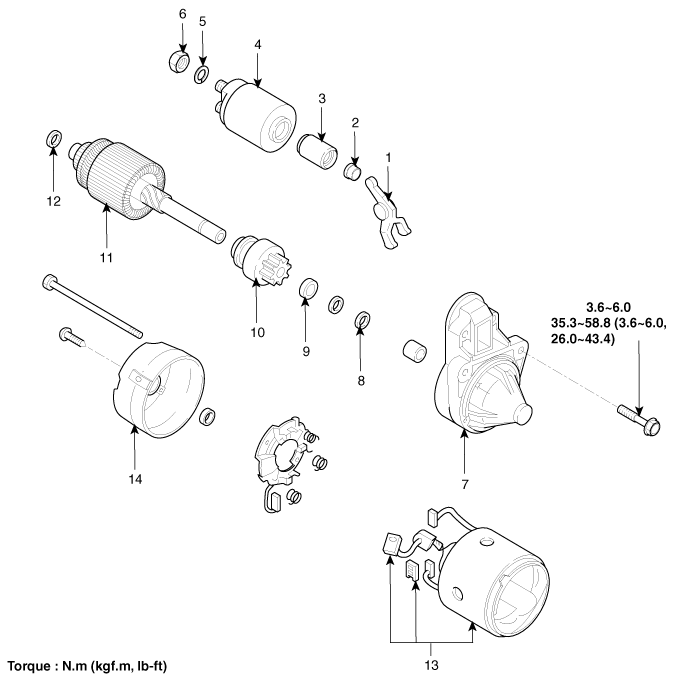 6
5
4
3
2
1
12
11
10
9
8
3.6~6.0
35.3~58.8 (3.6~6.0, 26.0~43.4)
14
7
13
Torque : N.m (kgf.m, lb-ft)