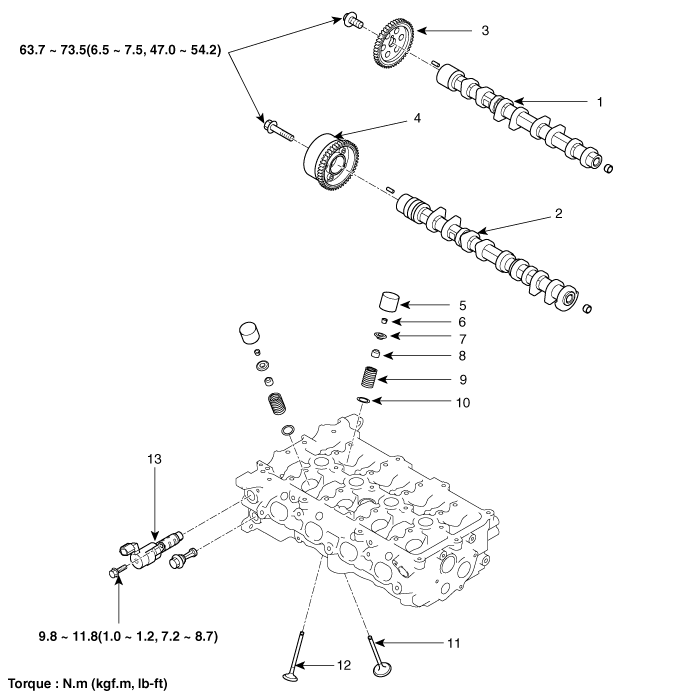 63.7 ~ 73.5(6.5 ~ 7.5, 47.0 ~ 54.2)

3

1

4

2

5

6

7

8

9

10

13

9.8 ~ 11.8(1.0 ~ 1.2, 7.2 ~ 8.7)

11

12

Torque : N.m (kgf.m, lb-ft)