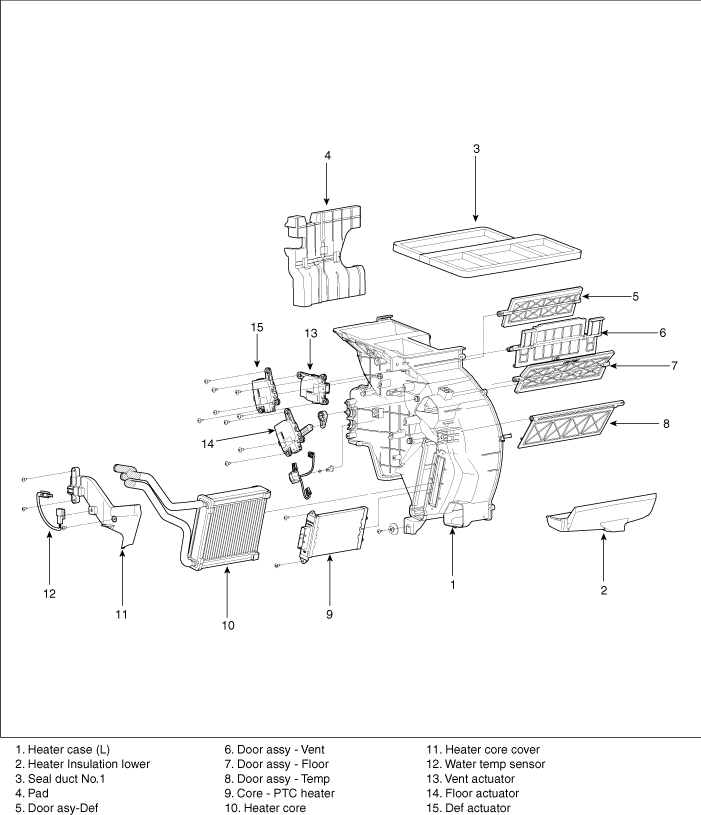 4

3

5

6

7

8

15

13

14

12

11

10

9

1

2

1. Heater case (L)
2. Heater Insulation lower
3. Seal duct No.1
4. Pad
5. Door asy-Def

6. Door assy - Vent
7. Door assy - Floor
8. Door assy - Temp
9. Core - PTC heater
10. Heater core

11. Heater core cover
12. Water temp sensor
13. Vent actuator
14. Floor actuator
15. Def actuator