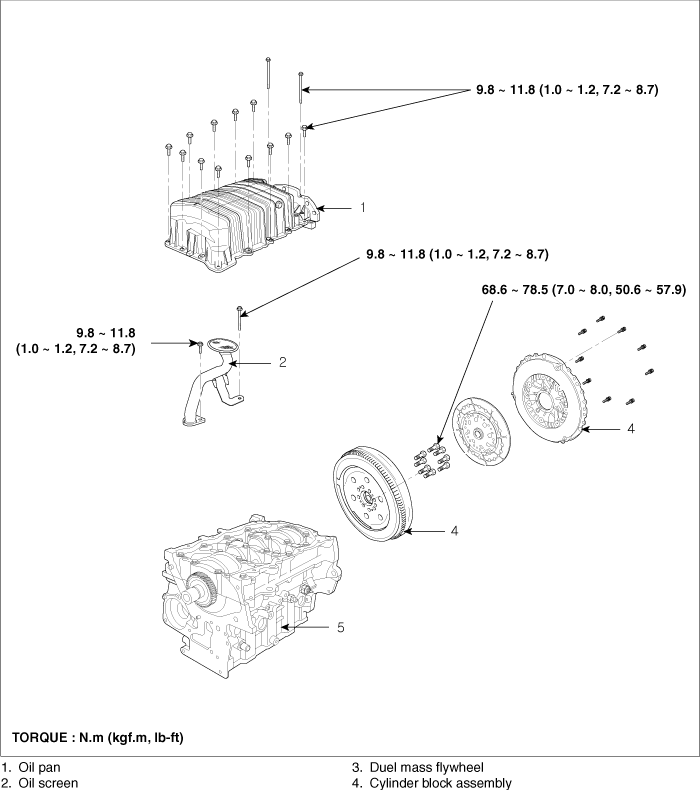 9.8 ~ 11.8 (1.0 ~ 1.2, 7.2 ~ 8.7)

1

9.8 ~ 11.8 (1.0 ~ 1.2, 7.2 ~ 8.7)

68.6 ~ 78.5 (7.0 ~ 8.0, 50.6 ~ 57.9)

9.8 ~ 11.8
(1.0 ~ 1.2, 7.2 ~ 8.7)

2

4

4

5

TORQUE : N.m (kgf.m, lb-ft)

1. Oil pan
2. Oil screen
3. Duel mass flywheel
4. Cylinder block assembly