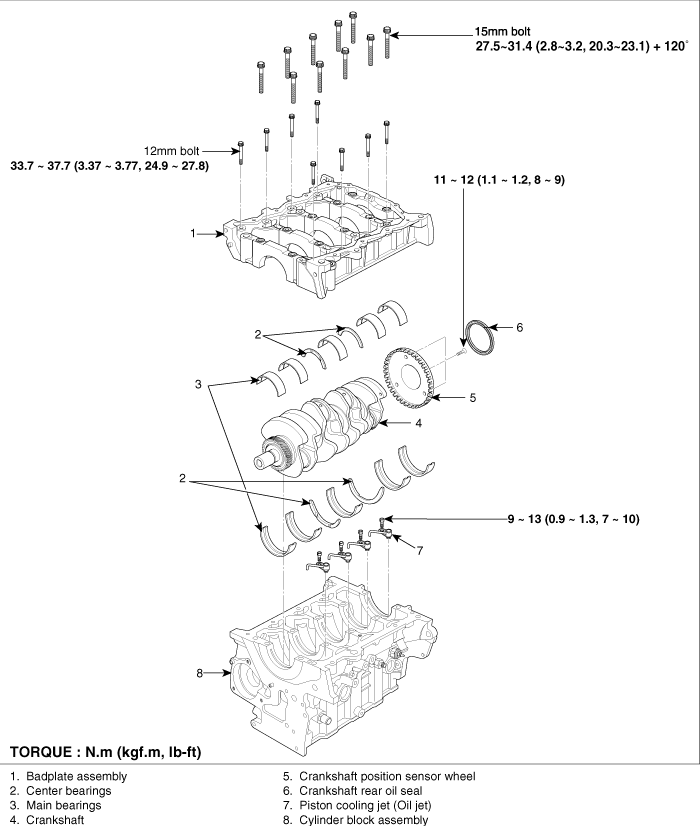 15mm bolt
27.5~31.4 (2.8~3.2, 20.3~23.1) + 120°

12mm bolt
33.7 ~ 37.7 (3.37 ~ 3.77, 24.9 ~ 27.8)

11 ~ 12 (1.1 ~ 1.2, 8 ~ 9)

1

2

6

3

5

4

2

9 ~ 13 (0.9 ~ 1.3, 7 ~ 10)

7

8

TORQUE : N.m (kgf.m, lb-ft)

1. Badplate assembly
2. Center bearings
3. Main bearings
4. Crankshaft

5. Crankshaft position sensor wheel
6. Crankshaft rear oil seal
7. Piston cooling jet (Oil jet)
8. Cylinder block assembly