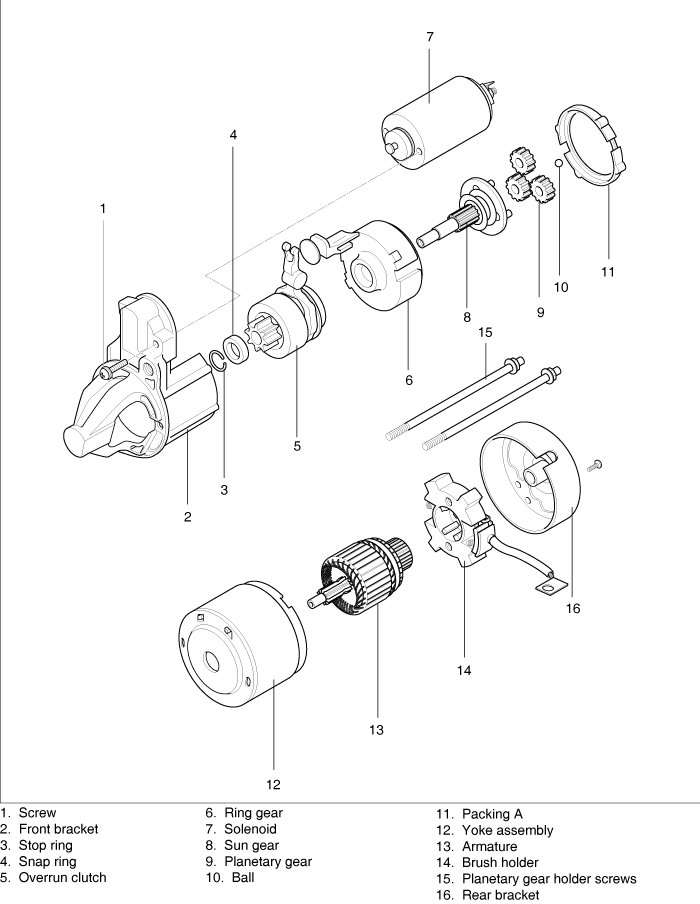 7

4

1

11

10

9

8

15

6

5

3

2

16

14

13

12

1. Screw
2. Front bracket
3. Stop ring
4. Snap ring
5. Overrun clutch

6. Ring gear
7. Solenoid
8. Sun gear
9. Planetary gear
10. Ball

11. Packing A
12. Yoke assembly
13. Armature
14. Brush holder
15. Planetary gear holder screws
16. Rear bracket