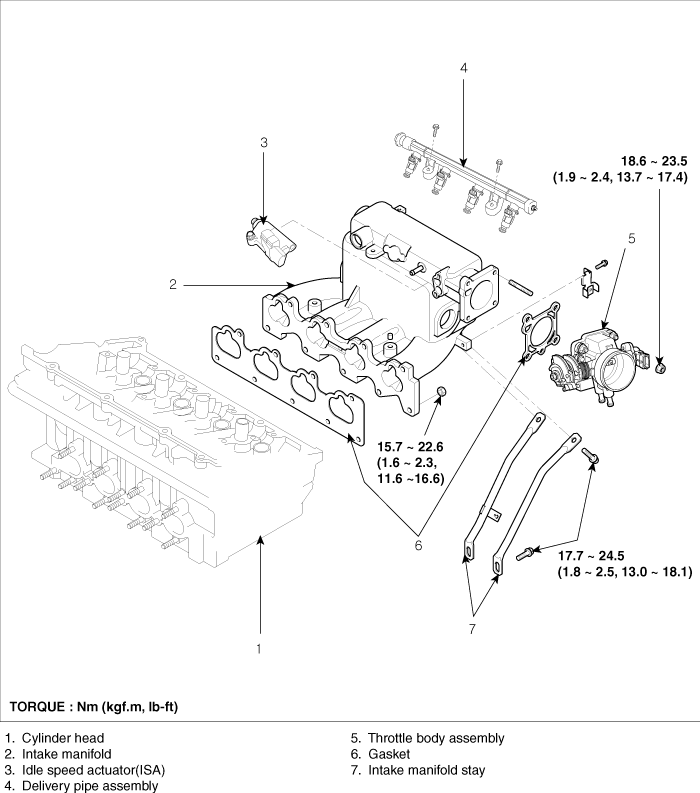 4

3

18.6 ~ 23.5
(1.9 ~ 2.4, 13.7 ~ 17.4)

5

2

15.7 ~ 22.6
(1.6 ~ 2.3,
11.6 ~16.6)

6

17.7 ~ 24.5
(1.8 ~ 2.5, 13.0 ~ 18.1)

7

1

TORQUE : Nm (kgf.m, lb-ft)

1. Cylinder head
2. Intake manifold
3. Idle speed actuator(ISA)
4. Delivery pipe assembly

5. Throttle body assembly
6. Gasket
7. Intake manifold stay