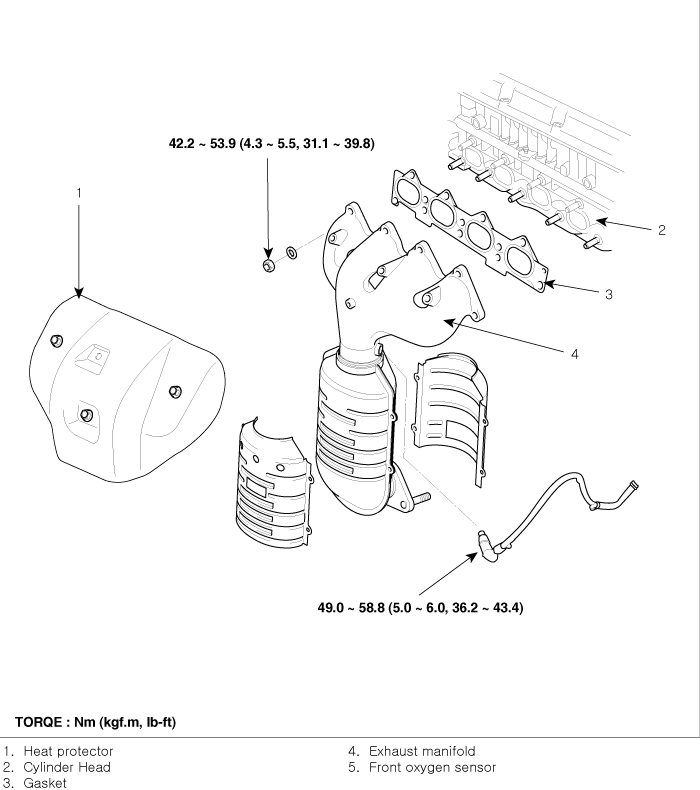 42.2 ~ 53.9 (4.3 ~ 5.5, 31.1 ~ 39.8)

1

2

3

4

49.0 ~ 58.8 (5.0 ~ 6.0, 36.2 ~ 43.4)

TORQE : Nm (kgf.m, lb-ft)

1. Heat protector
2. Cylinder Head
3. Gasket

4. Exhaust manifold
5. Front oxygen sensor