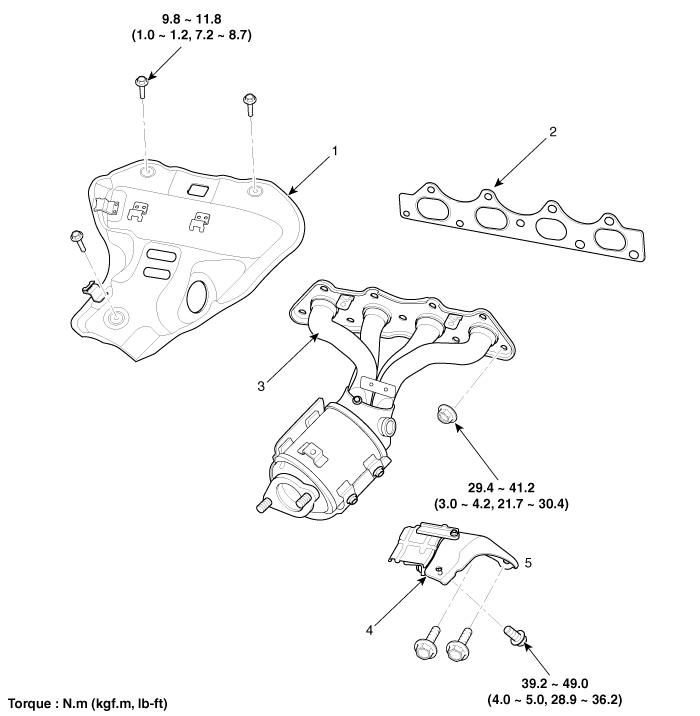 9.8 ~ 11.8
(1.0 ~ 1.2, 7.2 ~ 8.7)

1

2

3

29.4 ~ 41.2
(3.0 ~ 4.2, 21.7 ~ 30.4)

5

4

39.2 ~ 49.0
(4.0 ~ 5.0, 28.9 ~ 36.2)

Torque : N.m (kgf.m, lb-ft)