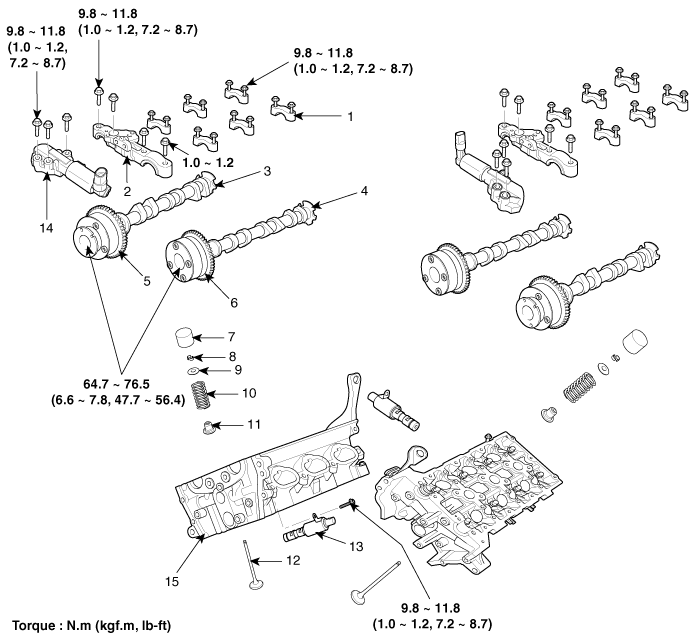 9.8 ~ 11.8
(1.0 ~ 1.2, 7.2 ~ 8.7)

9.8 ~ 11.8
(1.0 ~ 1.2,
7.2 ~ 8.7)

9.8 ~ 11.8
(1.0 ~ 1.2, 7.2 ~ 8.7)

1

1.0 ~ 1.2

2

3

4

14

5

6

7

8

9

10

11

64.7 ~ 76.5
(6.6 ~ 7.8, 47.7 ~ 56.4)

13

12

15

9.8 ~ 11.8
(1.0 ~ 1.2, 7.2 ~ 8.7)

Torque : N.m (kgf.m, lb-ft)