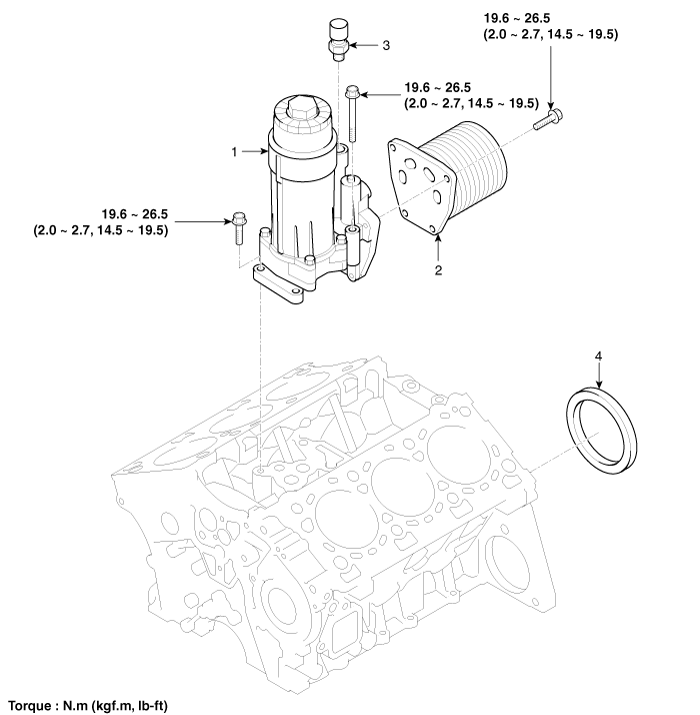 19.6 ~ 26.5
(2.0 ~ 2.7, 14.5 ~ 19.5)

3

19.6 ~ 26.5
(2.0 ~ 2.7, 14.5 ~ 19.5)

1

19.6 ~ 26.5
(2.0 ~ 2.7, 14.5 ~ 19.5)

2

4

Torque : N.m (kgf.m, lb-ft)