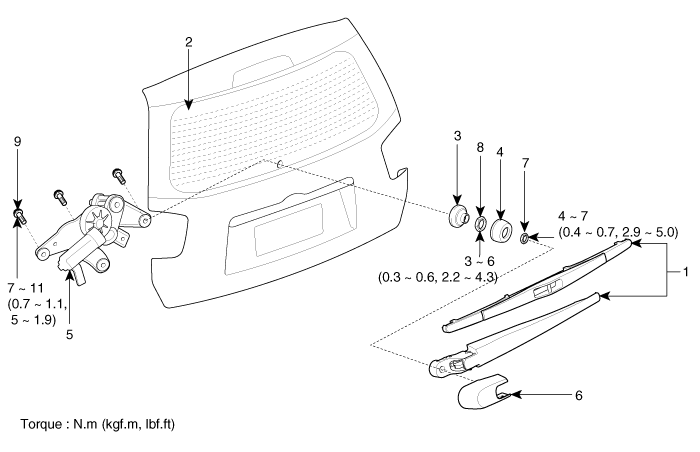 2

9

3

8

4

7

4 ~ 7
(0.4 ~ 0.7, 2.9 ~ 5.0)

3 ~ 6
(0.3 ~ 0.6, 2.2 ~ 4.3)

1

7 ~ 11
(0.7 ~ 1.1,
5 ~ 1.9)

5

6

Torque : N.m (kgf.m, lbf.ft)