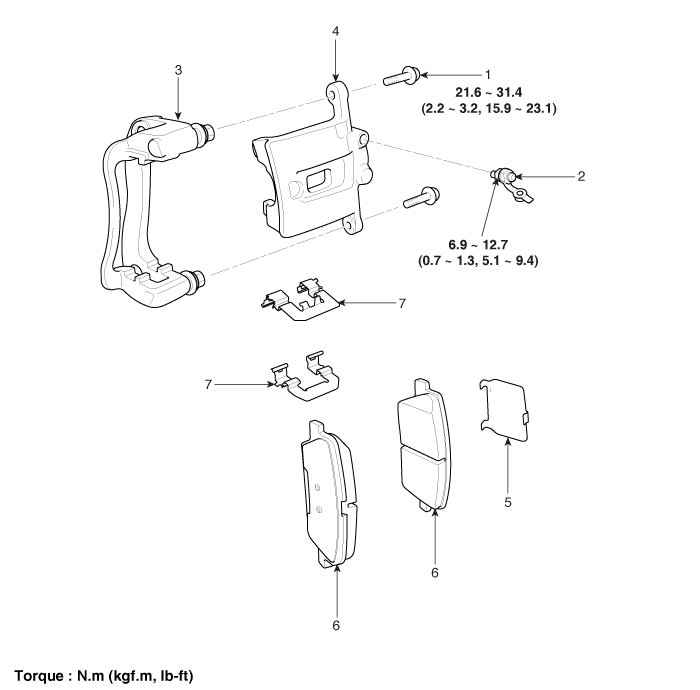 4

3

1

21.6 ~ 31.4
(2.2 ~ 3.2, 15.9 ~ 23.1)

2

6.9 ~ 12.7
(0.7 ~ 1.3, 5.1 ~ 9.4)

7

7

5

6

6

Torque : N.m (kgf.m, lb-ft)