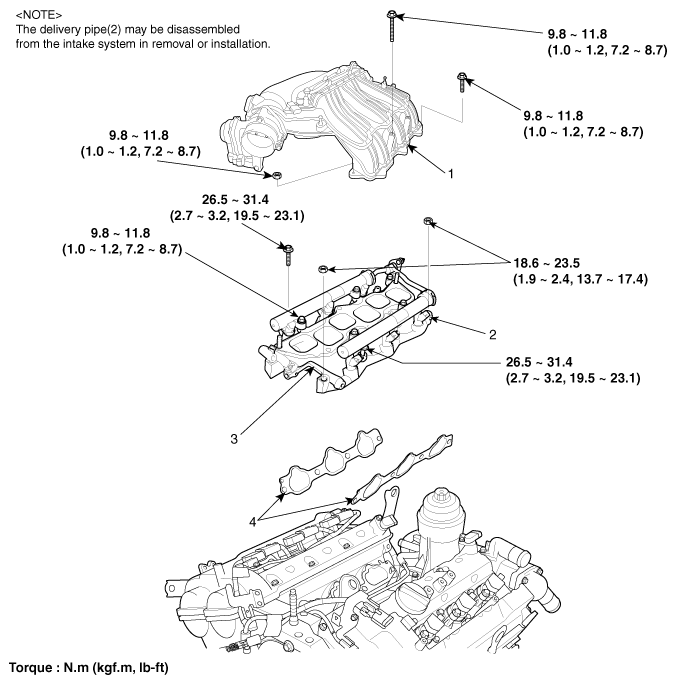 <NOTE>
The delivery pipe(2) may be disassembled from the intake system in removal or installation.

9.8 ~ 11.8
(1.0 ~ 1.2, 7.2 ~ 8.7)

9.8 ~ 11.8
(1.0 ~ 1.2, 7.2 ~ 8.7)

9.8 ~ 11.8
(1.0 ~ 1.2, 7.2 ~ 8.7)

1

26.5 ~ 31.4
(2.7 ~ 3.2, 19.5 ~ 23.1)

9.8 ~ 11.8
(1.0 ~ 1.2, 7.2 ~ 8.7)

18.6 ~ 23.5
(1.9 ~ 2.4, 13.7 ~ 17.4)

2

26.5 ~ 31.4
(2.7 ~ 3.2, 19.5 ~ 23.1)

3

4

Torque : N.m (kgf.m, lb-ft)