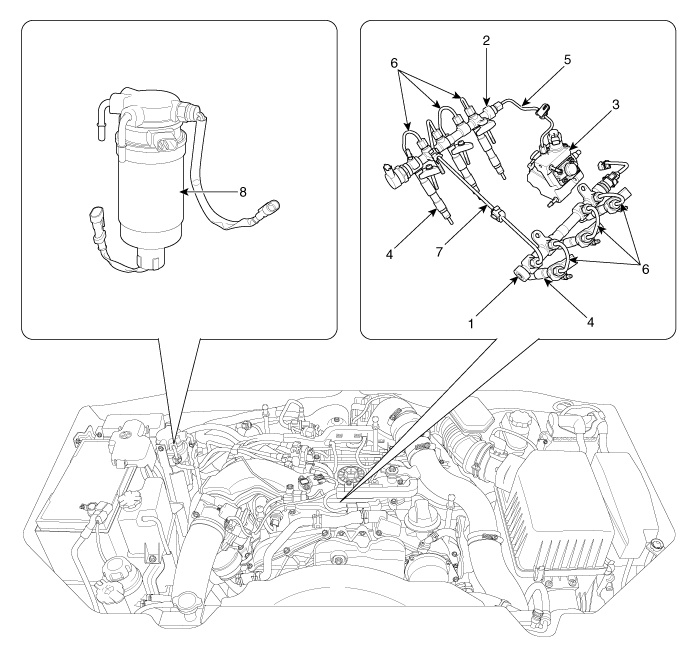 8

6
2
5
3
4
7
6
1
4