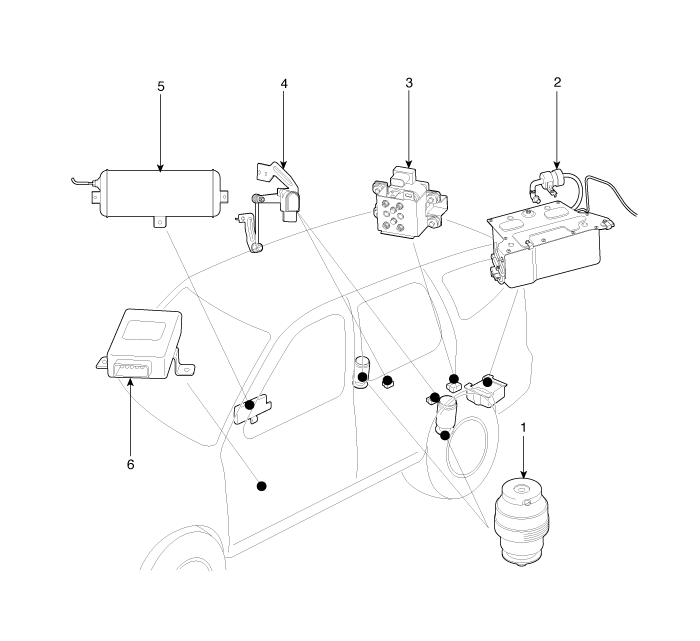 5
4
3
2
6
1