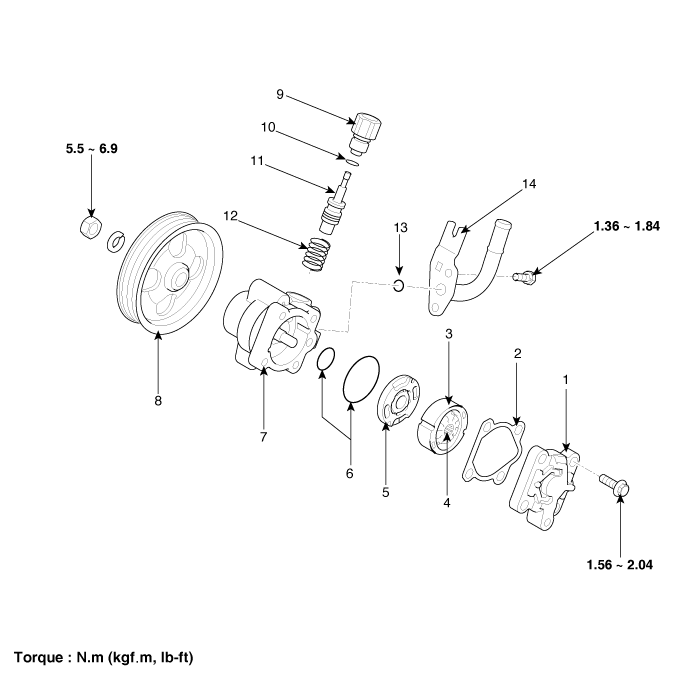 9

10

5.5 ~ 6.9

11

14

12

13

1.36 ~ 1.84

3

2

1

8

7

6

5

4

1.56 ~ 2.04

Torque : N.m (kgf.m, lb-ft)