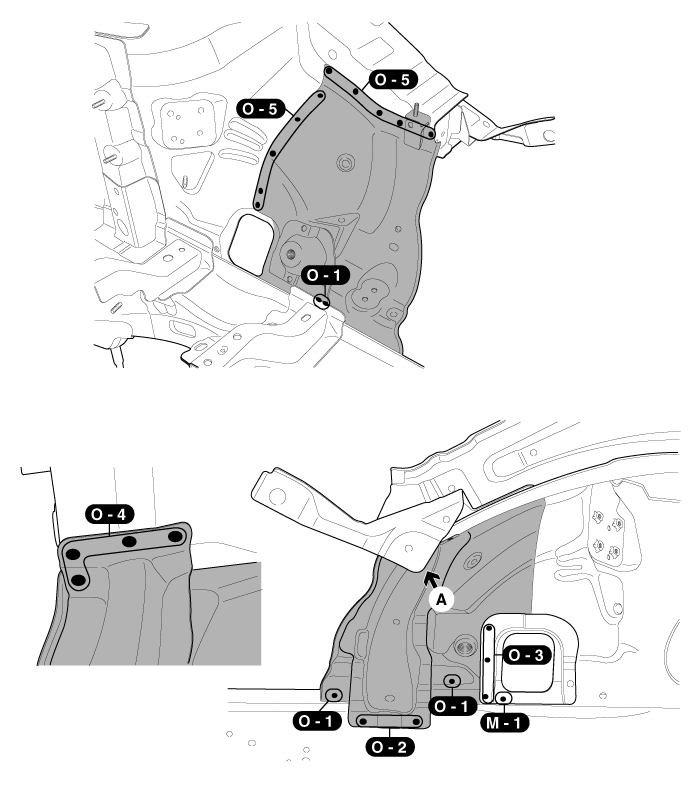 O - 5
O - 5
O - 1

O - 4
A
O - 3
O - 1
O - 1
M - 1
O - 2