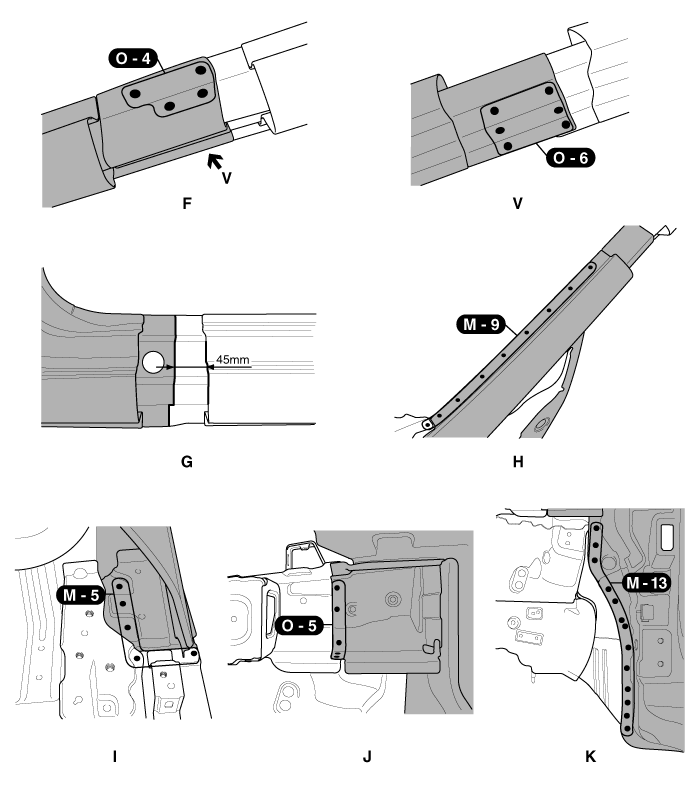 O - 4
V
F

O - 6
V

45mm
G

M - 9
H

M - 5
I

O - 5
J

M - 13
K