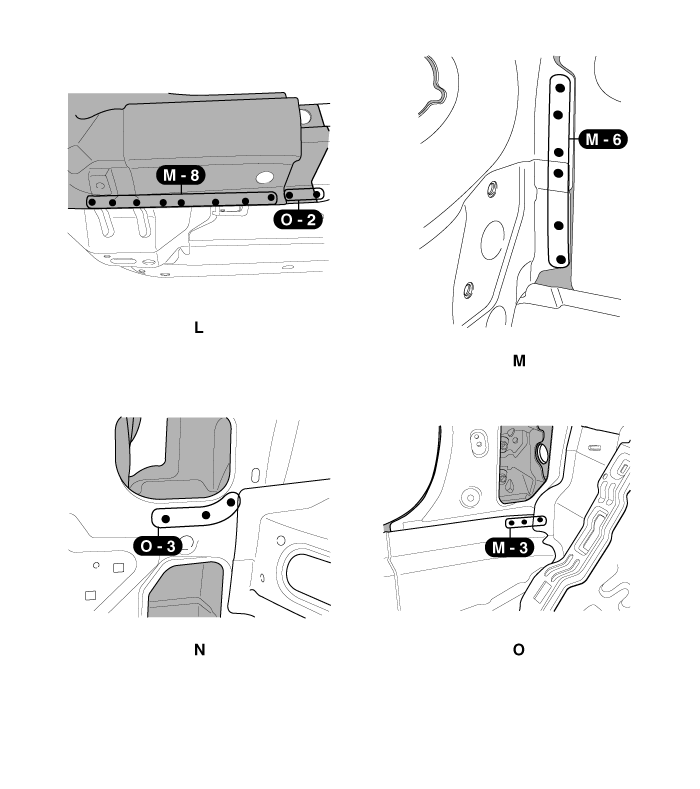 M - 8

O - 2

L

M - 6

M

O - 3

N

M - 3

O