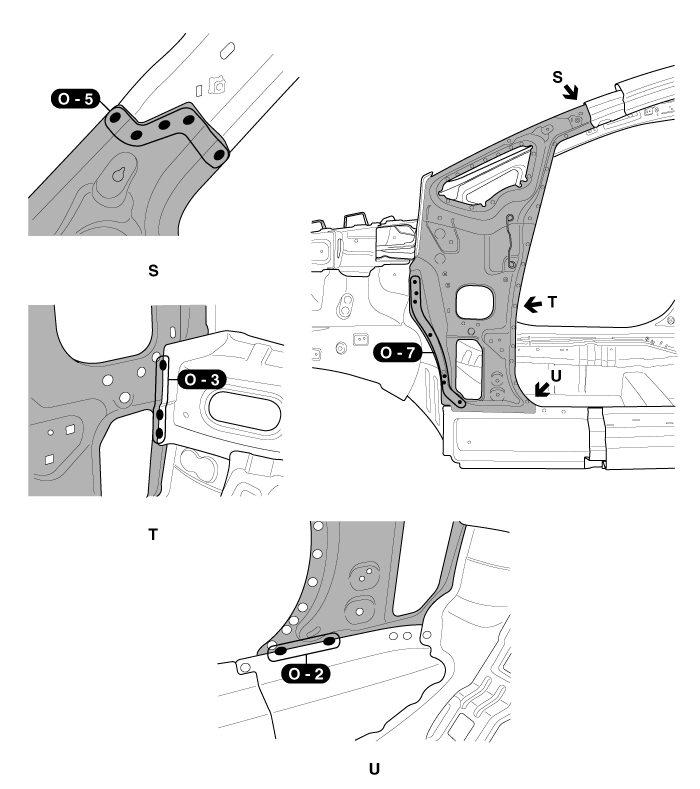 O - 5

S

S

T

O - 7

U

O - 3

T

O - 2

U